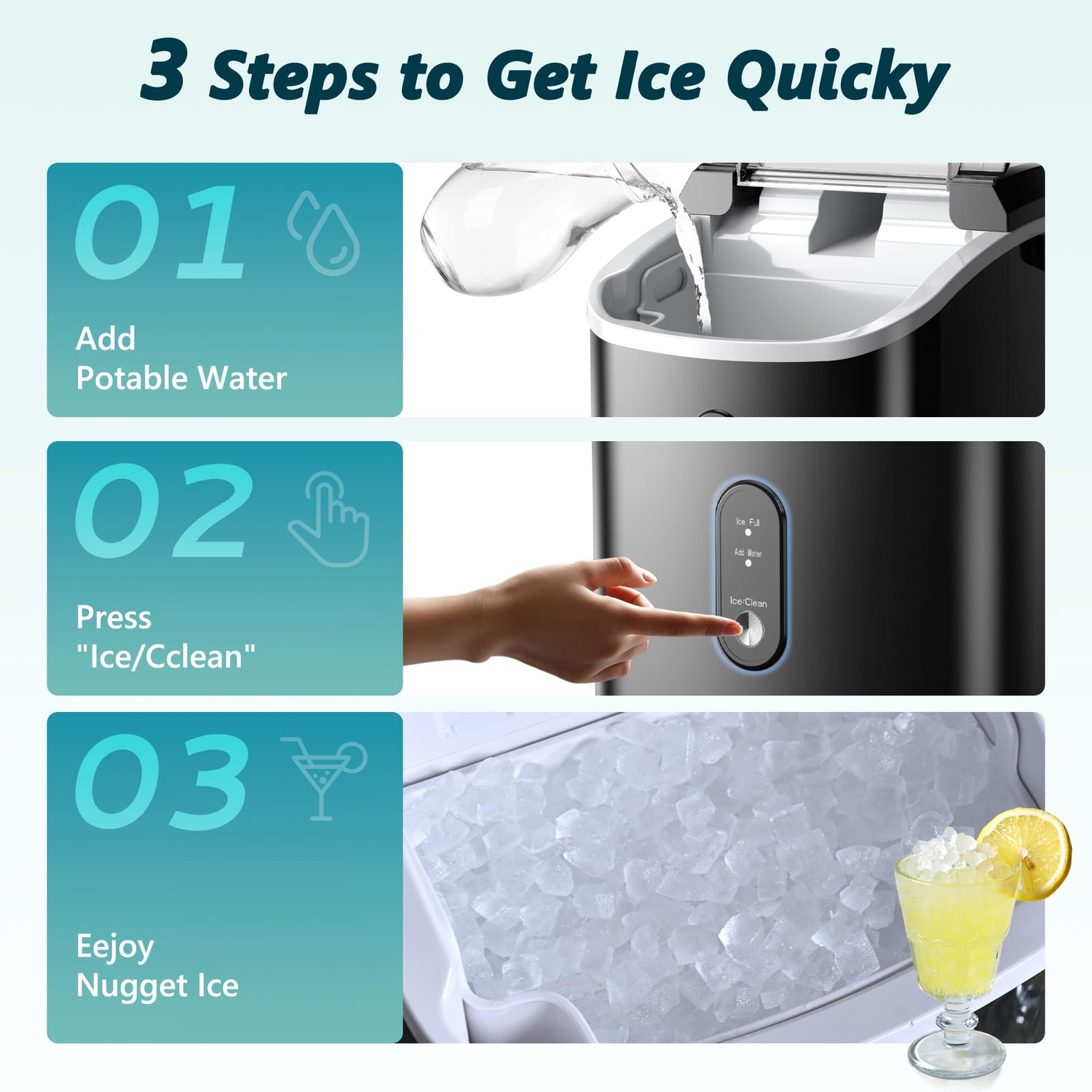 3 Steps to Get Ice Quicky

01

Add Potable Water

02

Press "Ice/Cclean"

Ice Full

Add Water

Ice/Clean

03

Eejoy Nugget Ice